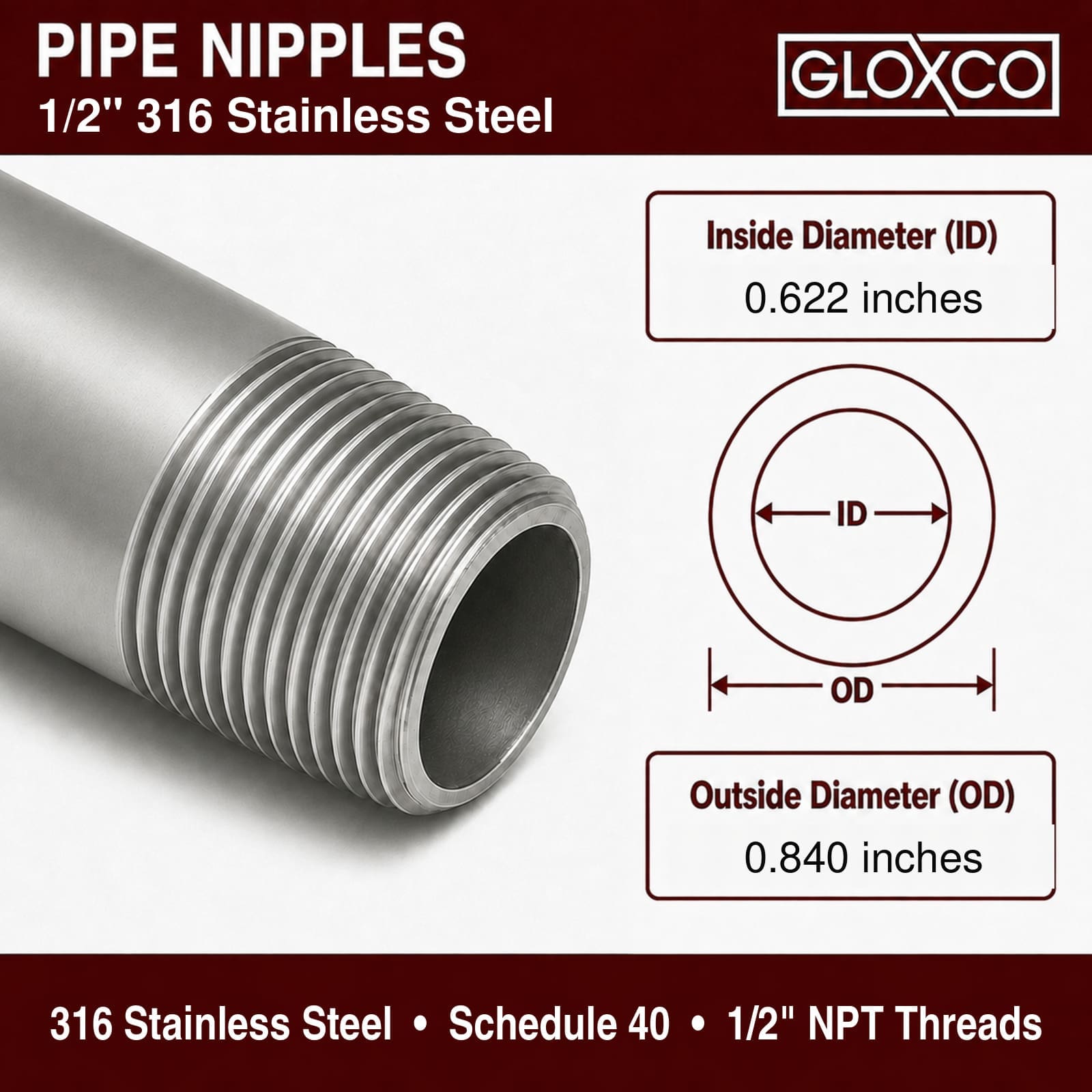 PIPE NIPPLES
1/2" 316 Stainless Steel

GLOXCO

Inside Diameter (ID)
0.622 inches

ID

OD

Outside Diameter (OD)
0.840 inches

316 Stainless Steel • Schedule 40 • 1/2" NPT Threads