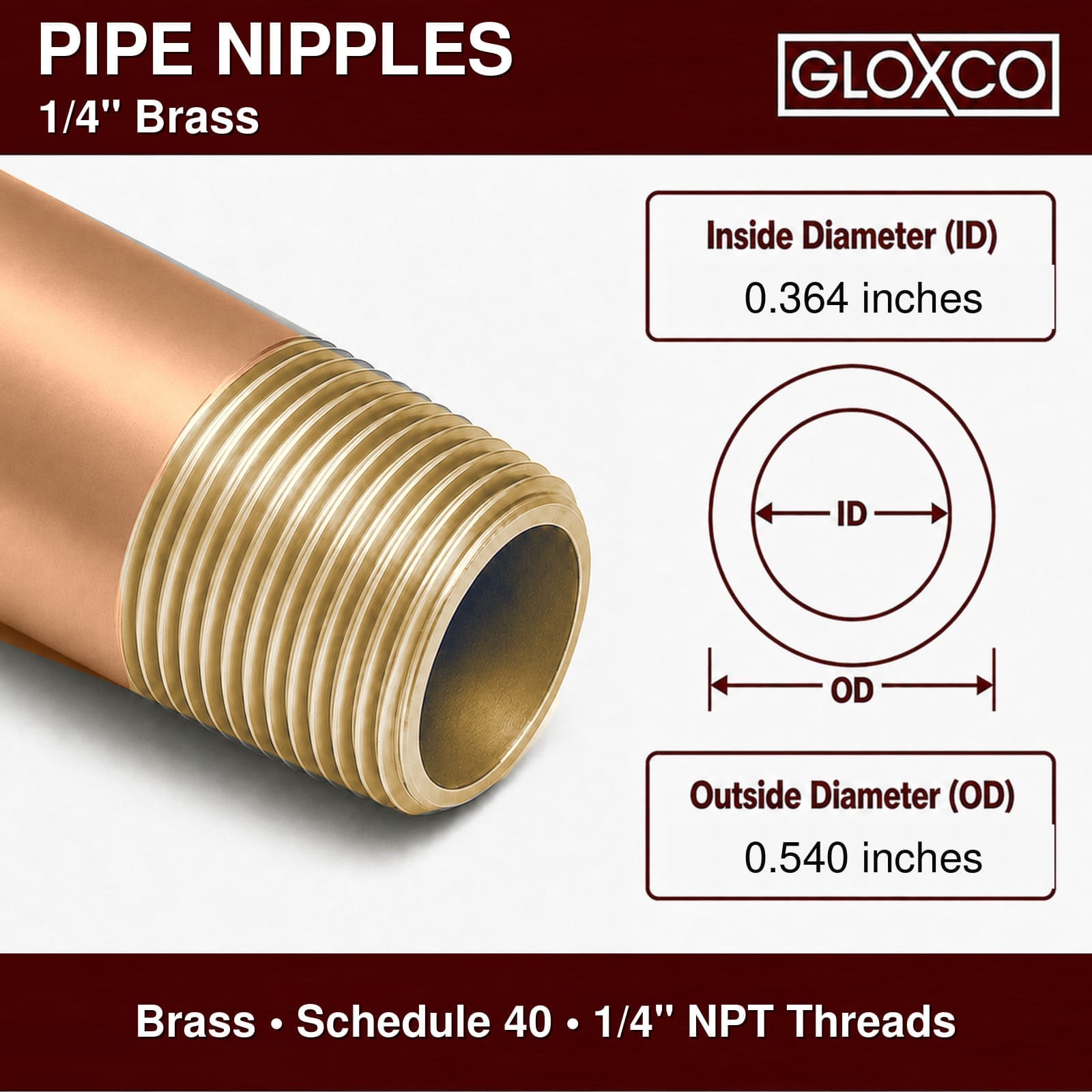 PIPE NIPPLES
1/4" Brass

GLOXCO

Inside Diameter (ID)
0.364 inches

ID

OD

Outside Diameter (OD)
0.540 inches

Brass • Schedule 40 • 1/4" NPT Threads